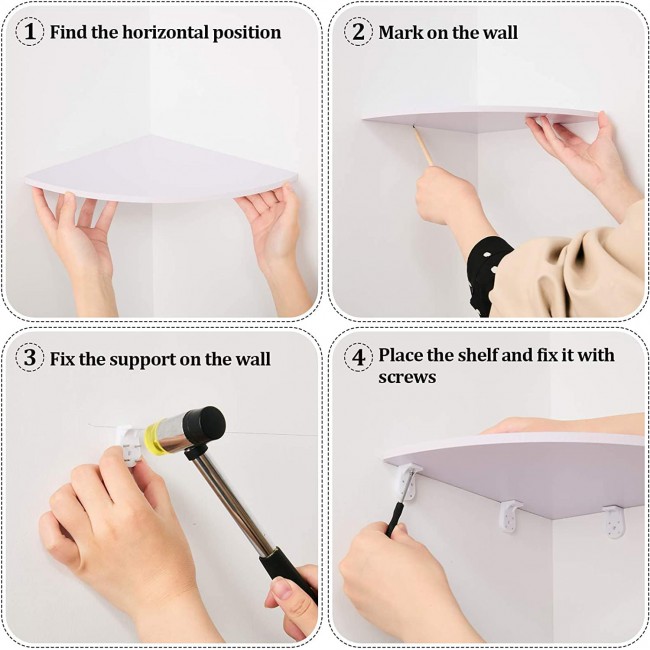 1 Find the horizontal position

2 Mark on the wall

3 Fix the support on the wall

4 Place the shelf and fix it with screws