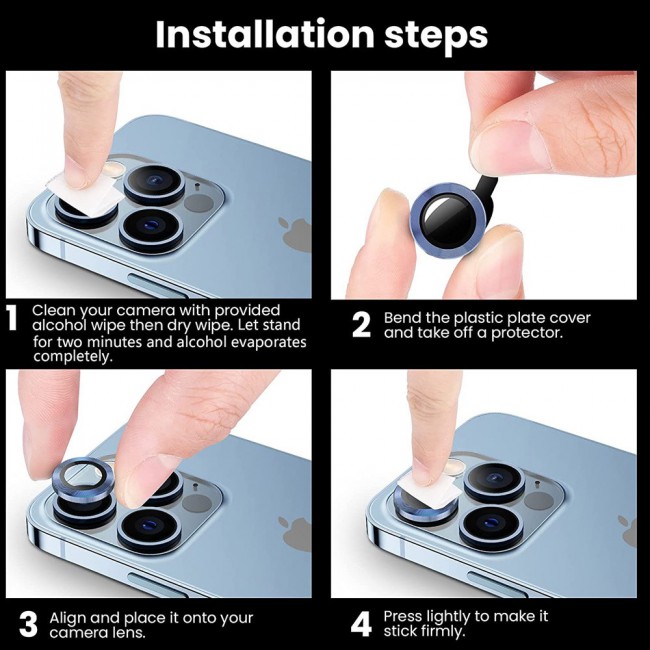 Installation steps

1 Clean your camera with provided alcohol wipe then dry wipe. Let stand for two minutes and alcohol evaporates completely.

2 Bend the plastic plate cover and take off a protector.

3 Align and place it onto your camera lens.

4 Press lightly to make it stick firmly.