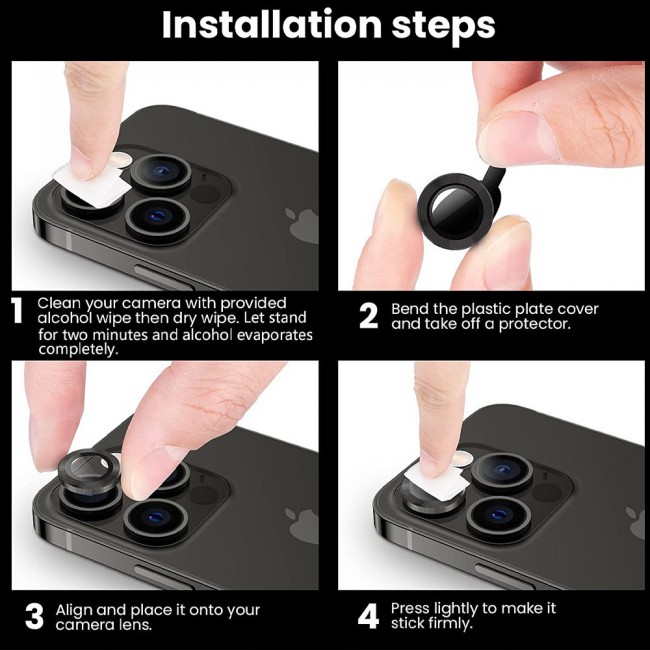 Installation steps

1 Clean your camera with provided alcohol wipe then dry wipe. Let stand for two minutes and alcohol evaporates completely.

2 Bend the plastic plate cover and take off a protector.

3 Align and place it onto your camera lens.

4 Press lightly to make it stick firmly.